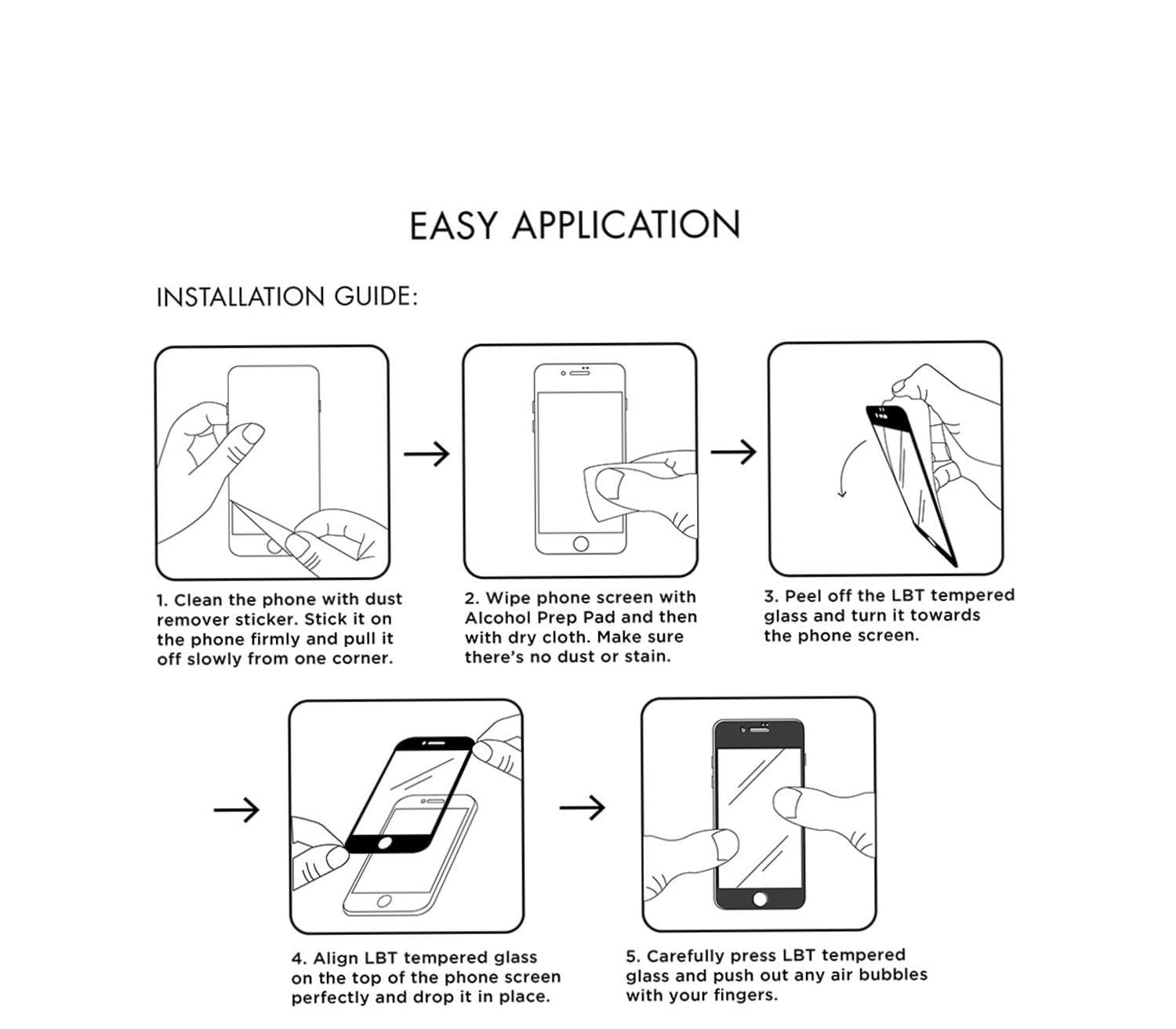 EASY APPLICATION

INSTALLATION GUIDE:

1. Clean the phone with dust remover sticker. Stick it on the phone firmly and pull it off slowly from one corner.

2. Wipe phone screen with Alcohol Prep Pad and then with dry cloth. Make sure there's no dust or stain.

3. Peel off the LBT tempered glass and turn it towards the phone screen.

4. Align LBT tempered glass on the top of the phone screen perfectly and drop it in place.

5. Carefully press LBT tempered glass and push out any air bubbles with your fingers.